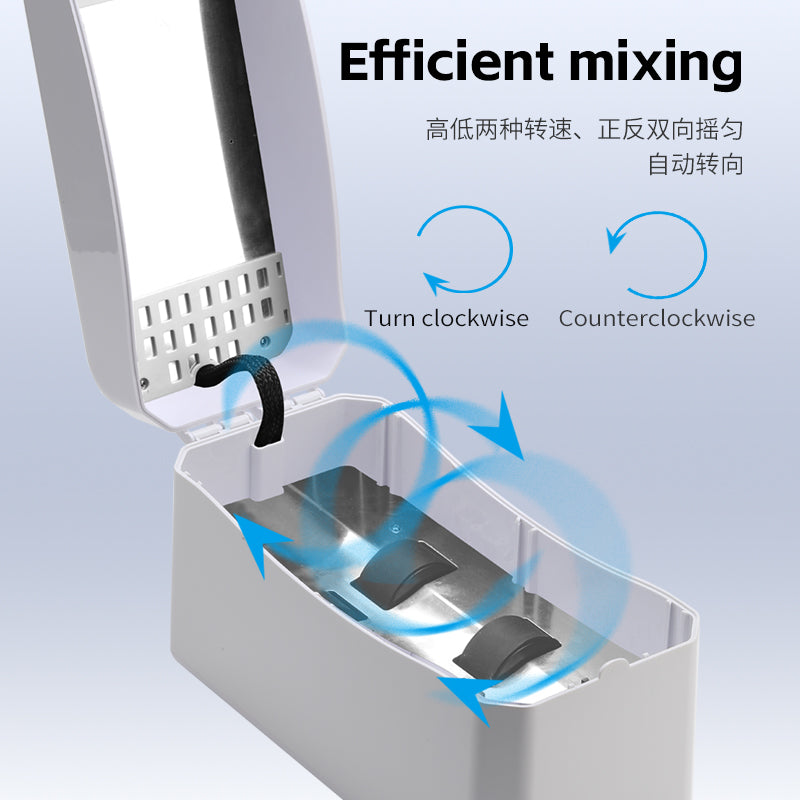 Efficient mixing

高低两种转速、正反双向摇匀
自动转向

Turn clockwise

Counterclockwise